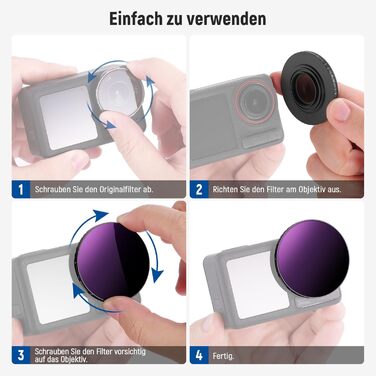 Einfach zu verwenden

1 Schrauben Sie den Originalfilter ab.

2 Richten Sie den Filter am Objektiv aus.

3 Schrauben Sie den Filter vorsichtig auf das Objektiv.

4 Fertig.