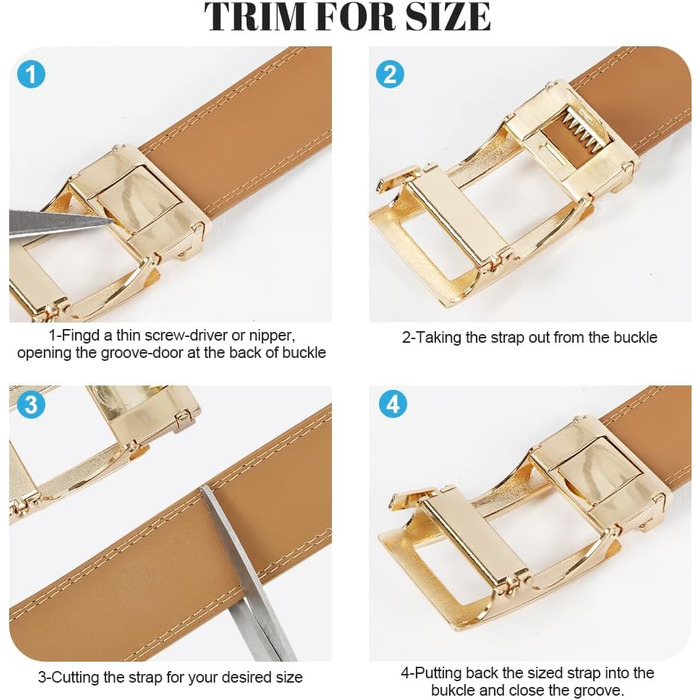 TRIM FOR SIZE

1

1-Fingd a thin screw-driver or nipper, opening the groove-door at the back of buckle

2

2-Taking the strap out from the buckle

3

3-Cutting the strap for your desired size

4

4-Putting back the sized strap into the bukcle and close the groove.