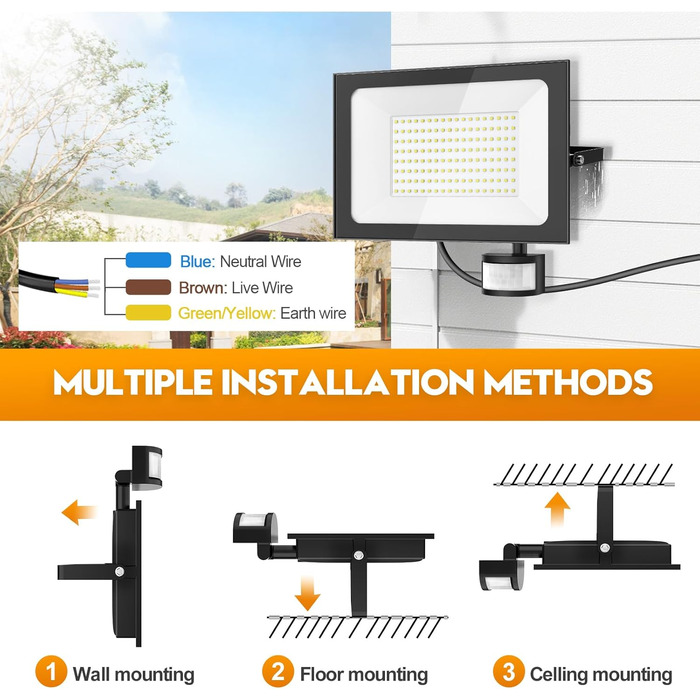 Blue: Neutral Wire
Brown: Live Wire
Green/Yellow: Earth wire

MULTIPLE INSTALLATION METHODS

1 Wall mounting
2 Floor mounting
3 Celling mounting