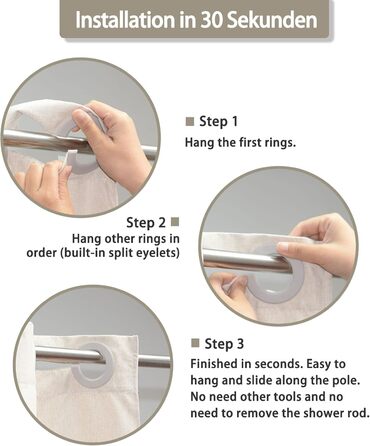 Installation in 30 Sekunden

Step 1
Hang the first rings.

Step 2
Hang other rings in order (built-in split eyelets)

Step 3
Finished in seconds. Easy to hang and slide along the pole. No need other tools and no need to remove the shower rod.