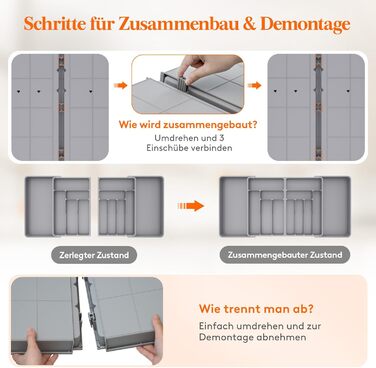 Schritte für Zusammenbau & Demontage

Wie wird zusammengebaut?
Umdrehen und 3 Einschübe verbinden

Zerlegter Zustand

Zusammengebauter Zustand

Wie trennt man ab?
Einfach umdrehen und zur Demontage abnehmen