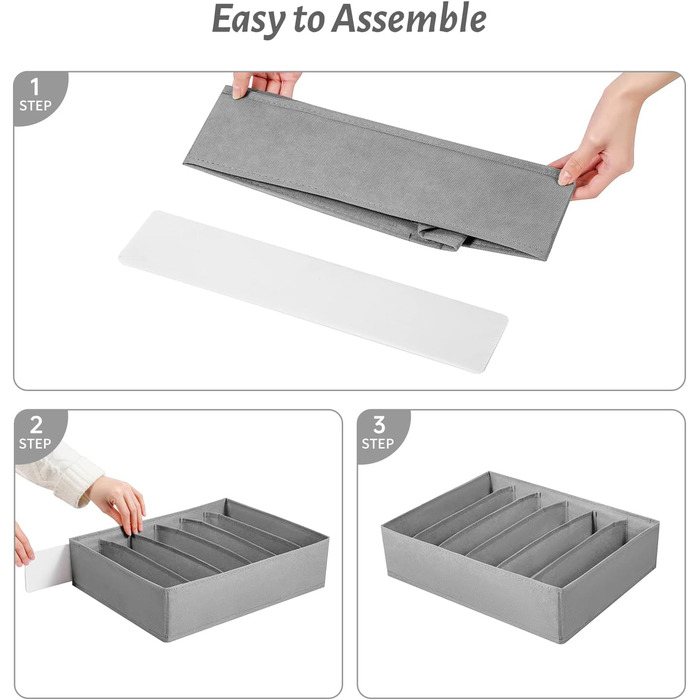 Easy to Assemble

1
STEP

2
STEP

3
STEP