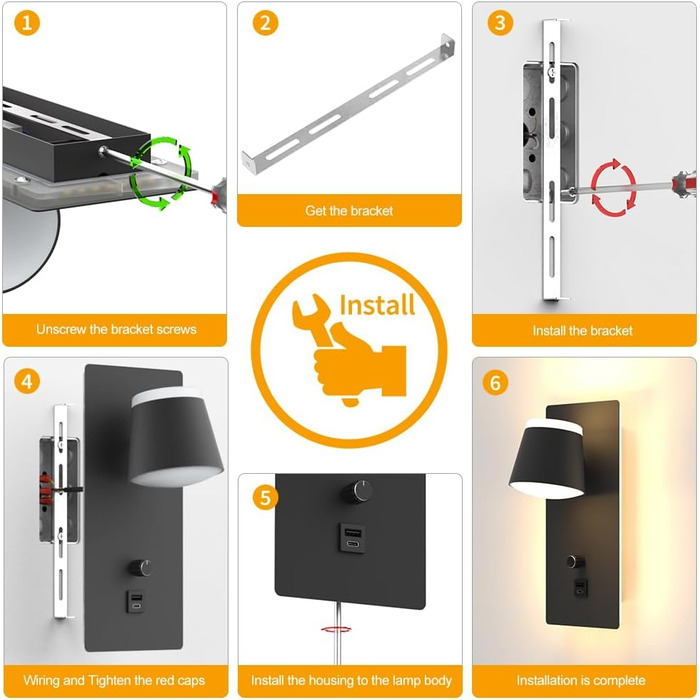 1

Unscrew the bracket screws

2

Get the bracket

3

Install the bracket

Install

4

Wiring and Tighten the red caps

5

Install the housing to the lamp body

6

Installation is complete