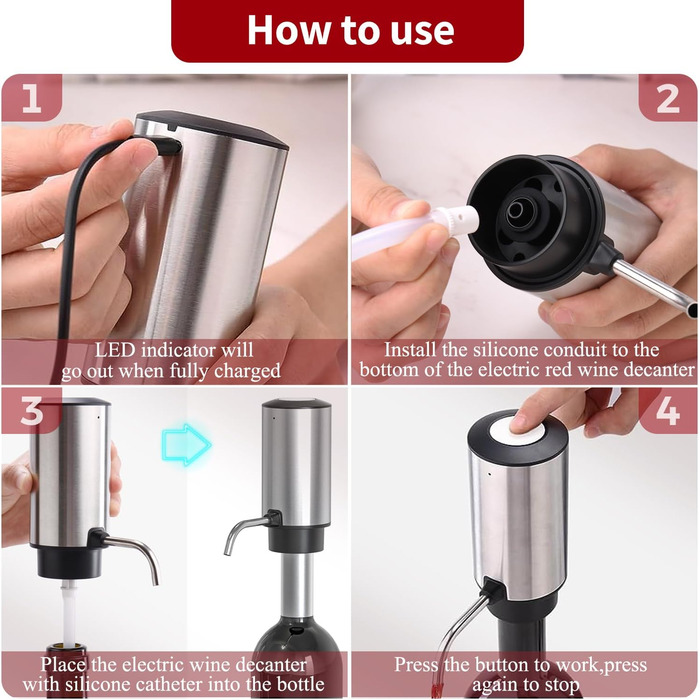 How to use

1

LED indicator will go out when fully charged

2

Install the silicone conduit to the bottom of the electric red wine decanter

3

Place the electric wine decanter with silicone catheter into the bottle

4

Press the button to work,press again to stop