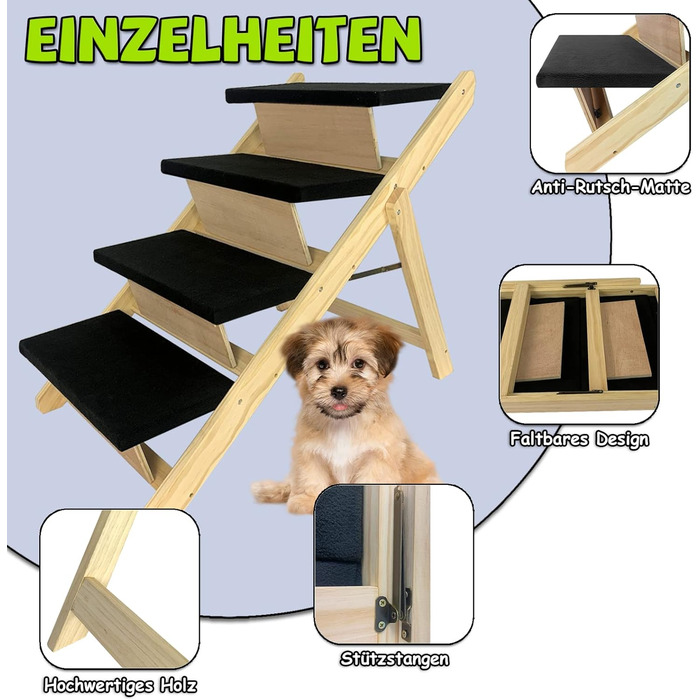 EINZELHEITEN

Anti-Rutsch-Matte

Faltbares Design

Stützstangen

Hochwertiges Holz