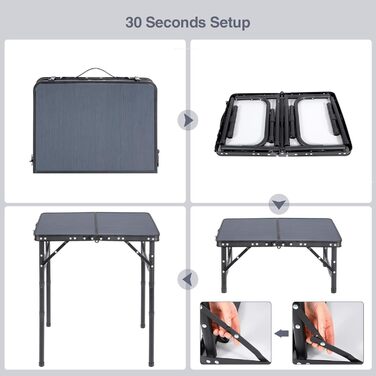 30 Seconds Setup