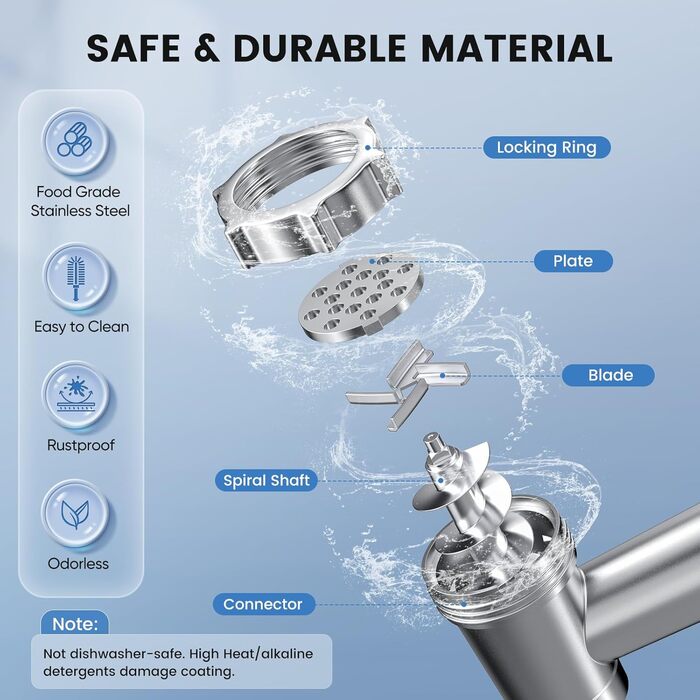 SAFE & DURABLE MATERIAL

Food Grade Stainless Steel

Easy to Clean

Rustproof

Odorless

Locking Ring

Plate

Blade

Spiral Shaft

Connector

Note:

Not dishwasher-safe. High Heat/alkaline detergents damage coating.