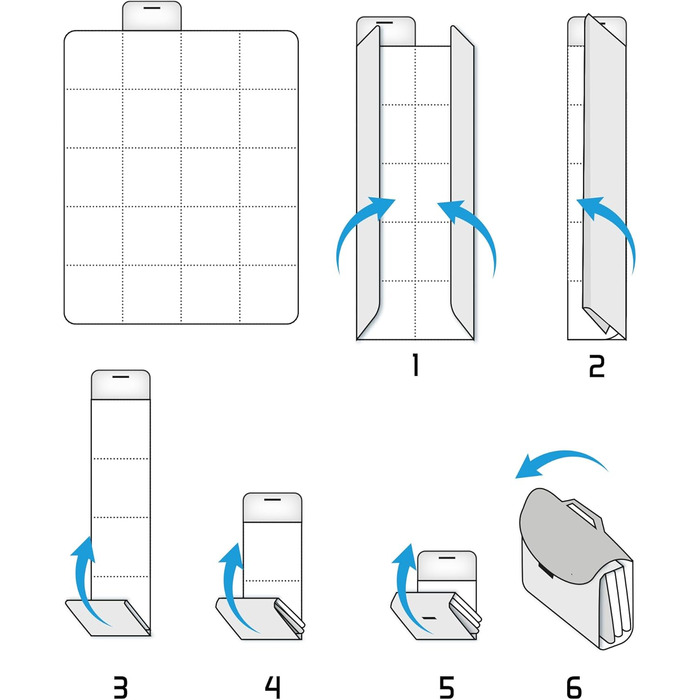 1

2

3

4

5

6