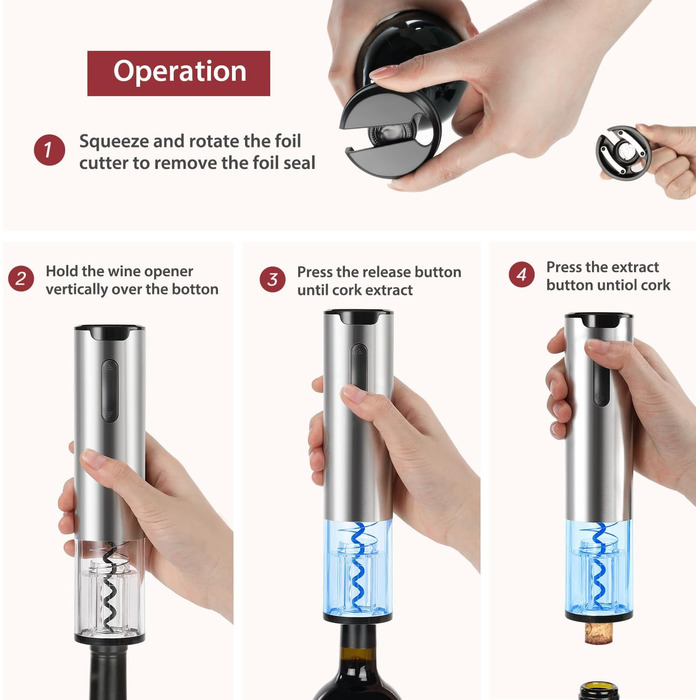 Operation

1 Squeeze and rotate the foil cutter to remove the foil seal

2 Hold the wine opener vertically over the botton

3 Press the release button until cork extract

4 Press the extract button untiol cork