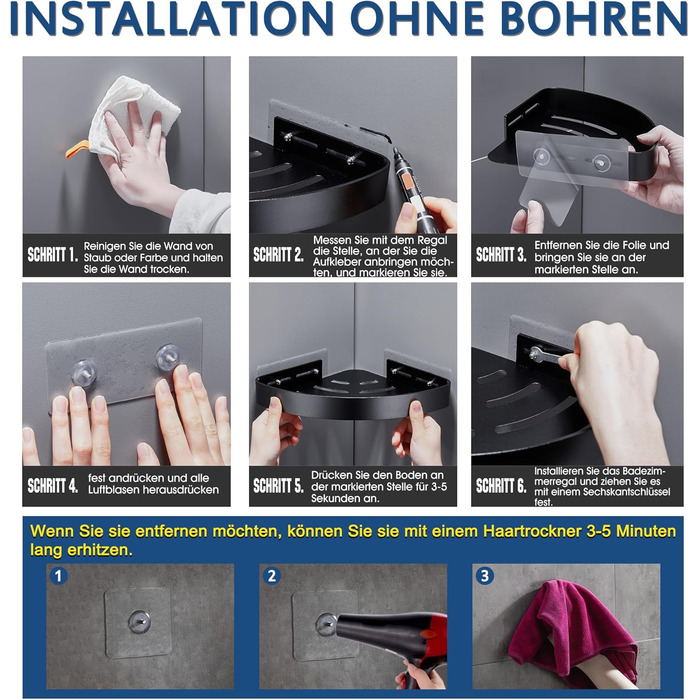 INSTALLATION OHNE BOHREN

SCHRITT 1. Reinigen Sie die Wand von Staub oder Farbe und halten Sie die Wand trocken.

SCHRITT 2. Messen Sie mit dem Regal die Stelle, an der Sie die Aufkleber anbringen möchten, und markieren Sie sie.

SCHRITT 3. Entfernen Sie die Folie und bringen Sie sie an der markierten Stelle an.

SCHRITT 4. fest andrücken und alle Luftblasen herausdrücken

SCHRITT 5. Drücken Sie den Boden an der markierten Stelle für 3-5 Sekunden an.

SCHRITT 6. Installieren Sie das Badezimmerregal und ziehen Sie es mit einem Sechskantschlüssel fest.

Wenn Sie sie entfernen möchten, können Sie sie mit einem Haartrockner 3-5 Minuten lang erhitzen.

1

2

3