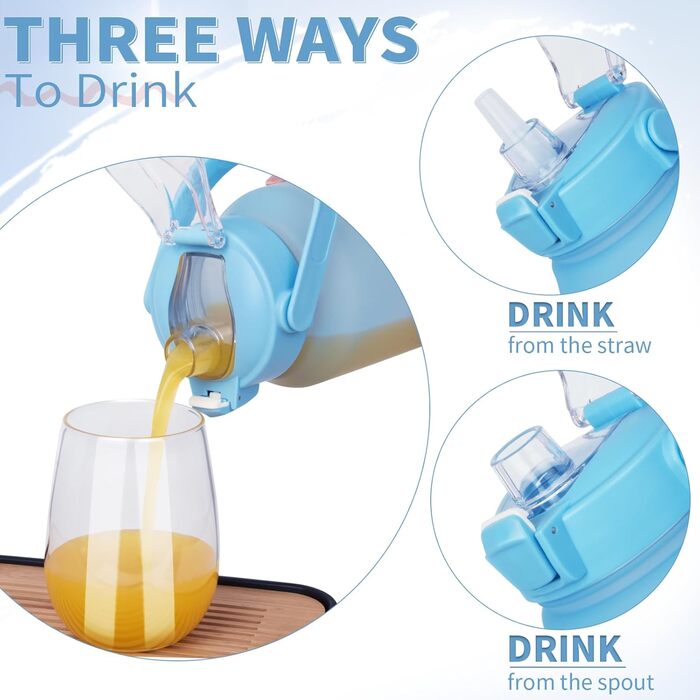 THREE WAYS
To Drink

DRINK
from the straw

DRINK
from the spout