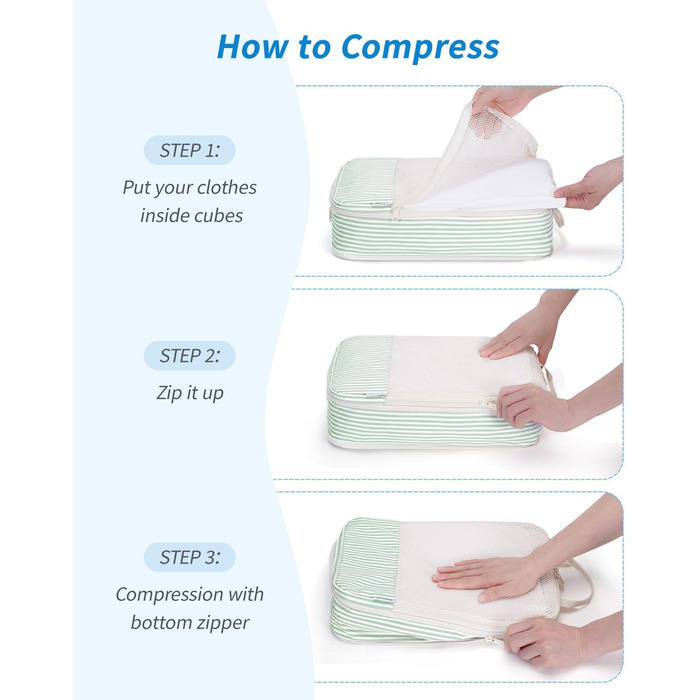 How to Compress

STEP 1:
Put your clothes inside cubes

STEP 2:
Zip it up

STEP 3:
Compression with bottom zipper