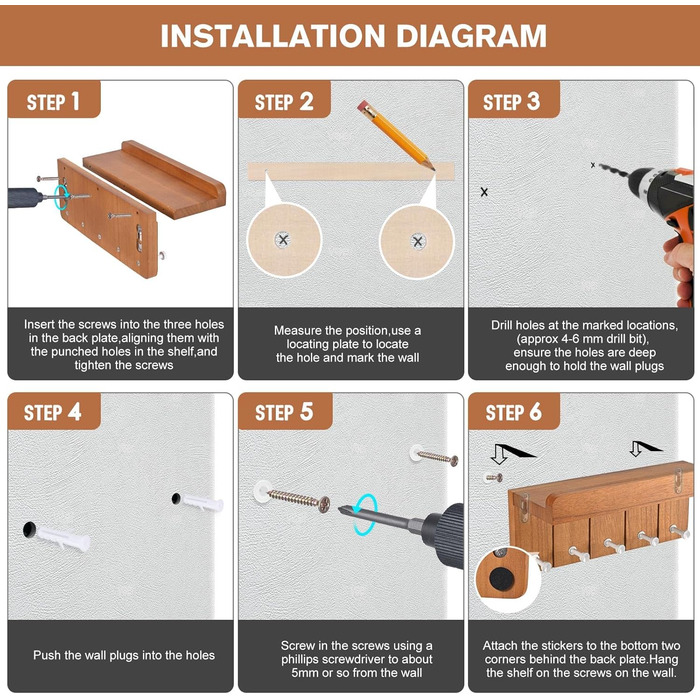 INSTALLATION DIAGRAM

STEP 1

Insert the screws into the three holes in the back plate,aligning them with the punched holes in the shelf,and tighten the screws

STEP 2

Measure the position,use a locating plate to locate the hole and mark the wall

STEP 3

Drill holes at the marked locations, (approx 4-6 mm drill bit), ensure the holes are deep enough to hold the wall plugs

STEP 4

Push the wall plugs into the holes

STEP 5

Screw in the screws using a phillips screwdriver to about 5mm or so from the wall

STEP 6

Attach the stickers to the bottom two corners behind the back plate.Hang the shelf on the screws on the wall.