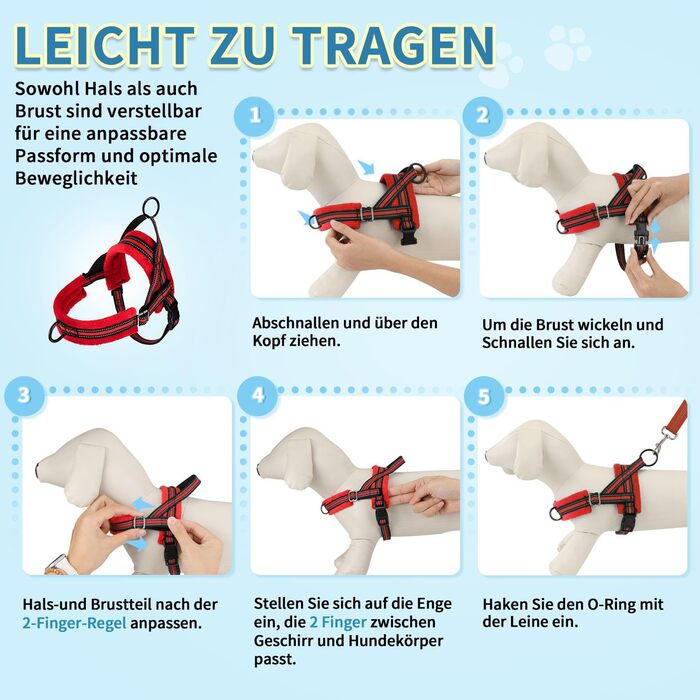 LEICHT ZU TRAGEN

Sowohl Hals als auch Brust sind verstellbar für eine anpassbare Passform und optimale Beweglichkeit

1

Abschnallen und über den Kopf ziehen.

2

Um die Brust wickeln und Schnallen Sie sich an.

3

Hals-und Brustteil nach der 2-Finger-Regel anpassen.

4

Stellen Sie sich auf die Enge ein, die 2 Finger zwischen Geschirr und Hundekörper passt.

5

Haken Sie den O-Ring mit der Leine ein.