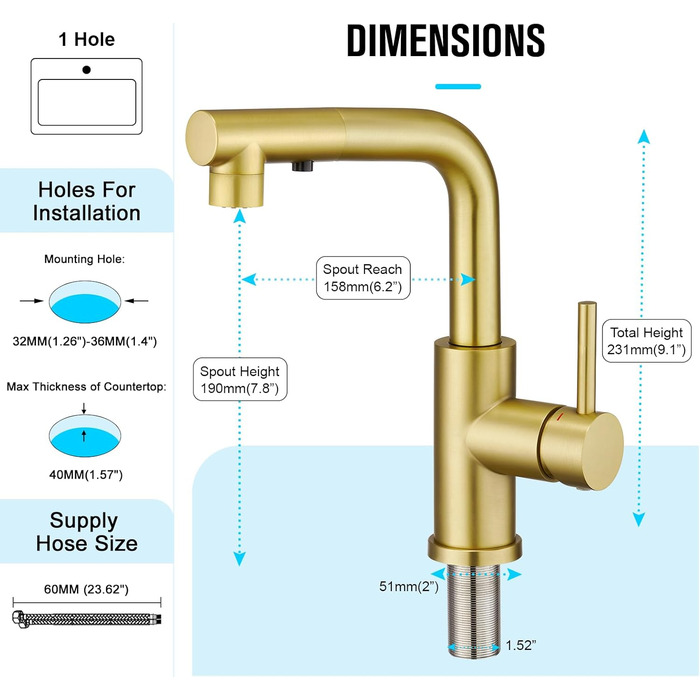 1 Hole

Holes For Installation

Mounting Hole:

32MM(1.26")-36MM(1.4")

Max Thickness of Countertop:

40MM(1.57")

Supply Hose Size

60MM (23.62")

DIMENSIONS

Spout Reach
158mm(6.2")

Spout Height
190mm(7.8")

Total Height
231mm(9.1")

51mm(2")

1.52"