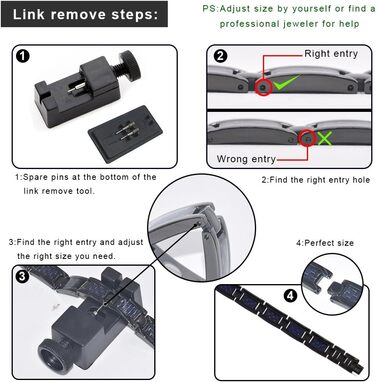 Link remove steps:

PS:Adjust size by yourself or find a professional jeweler for help

1

2

Right entry

Wrong entry

1:Spare pins at the bottom of the link remove tool.

2:Find the right entry hole

3:Find the right entry and adjust the right size you need.

4:Perfect size

3

4