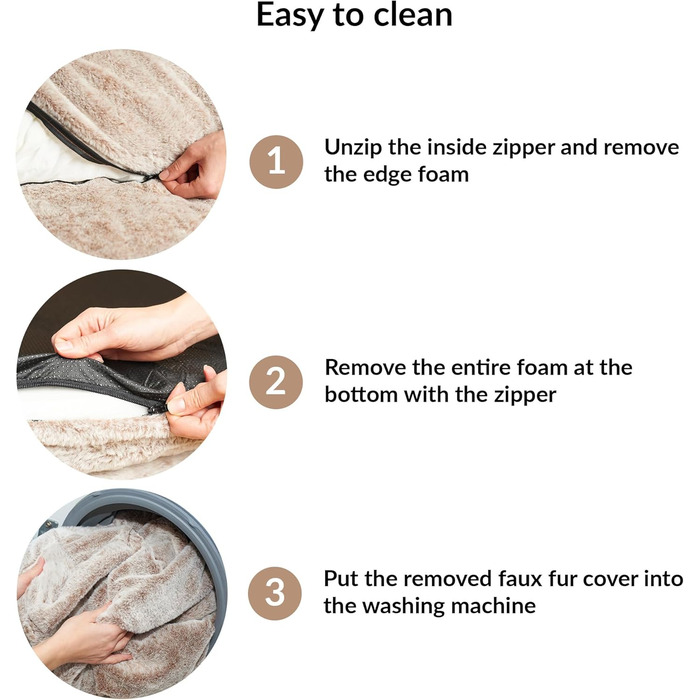 Easy to clean

1 Unzip the inside zipper and remove the edge foam

2 Remove the entire foam at the bottom with the zipper

3 Put the removed faux fur cover into the washing machine