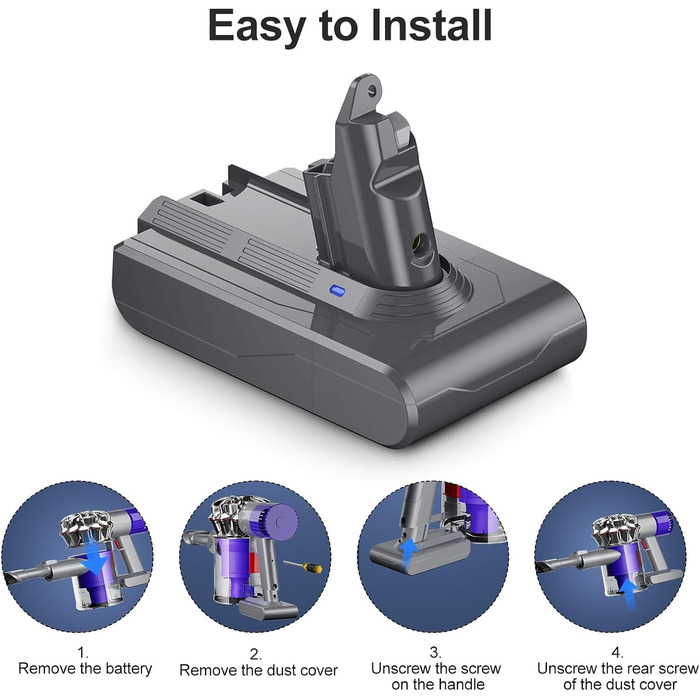 Easy to Install

1.
Remove the battery

2.
Remove the dust cover

3.
Unscrew the screw on the handle

4.
Unscrew the rear screw of the dust cover