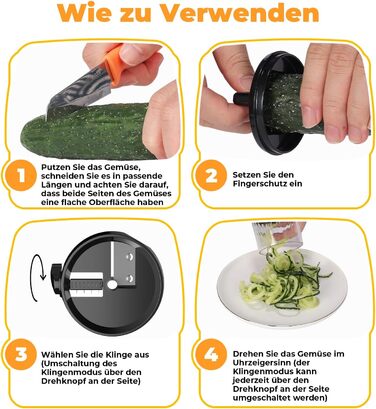 Wie zu Verwenden

1
Putzen Sie das Gemüse, schneiden Sie es in passende Längen und achten Sie darauf, dass beide Seiten des Gemüses eine flache Oberfläche haben

2
Setzen Sie den Fingerschutz ein

3
Wählen Sie die Klinge aus (Umschaltung des Klingenmodus über den Drehknopf an der Seite)

4
Drehen Sie das Gemüse im Uhrzeigersinn (der Klingenmodus kann jederzeit über den Drehknopf an der Seite umgeschaltet werden)