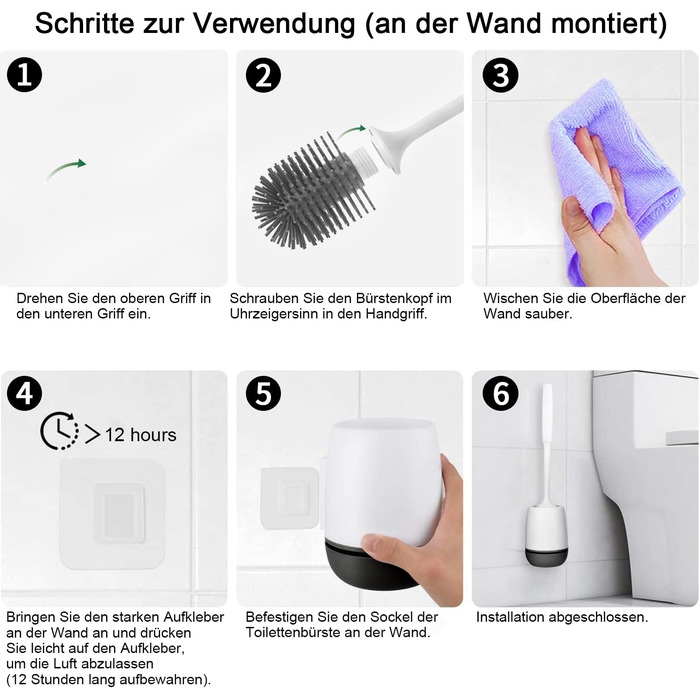 Schritte zur Verwendung (an der Wand montiert)

1

Drehen Sie den oberen Griff in den unteren Griff ein.

2

Schrauben Sie den Bürstenkopf im Uhrzeigersinn in den Handgriff.

3

Wischen Sie die Oberfläche der Wand sauber.

4

> 12 hours

Bringen Sie den starken Aufkleber an der Wand an und drücken Sie leicht auf den Aufkleber, um die Luft abzulassen (12 Stunden lang aufbewahren).

5

Befestigen Sie den Sockel der Toilettenbürste an der Wand.

6

Installation abgeschlossen.