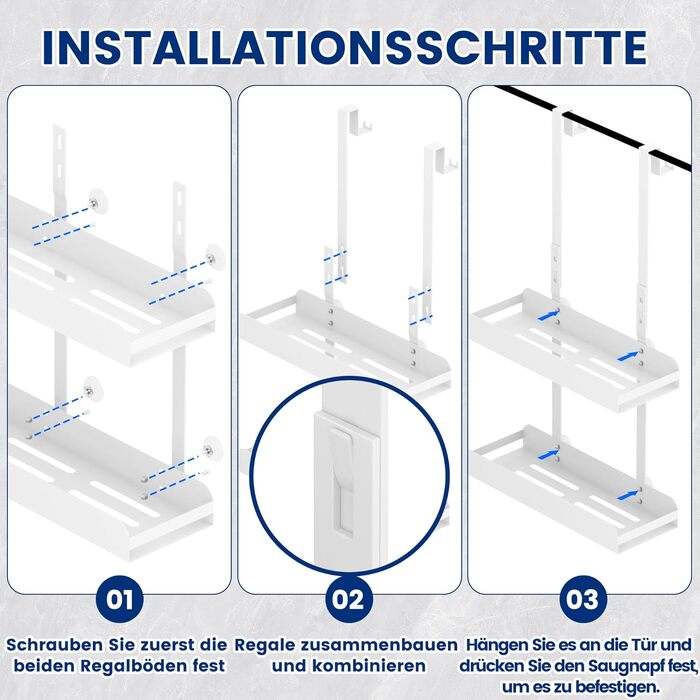 INSTALLATIONSSCHRITTE

01

Schrauben Sie zuerst die beiden Regalböden fest

02

Regale zusammenbauen und kombinieren

03

Hängen Sie es an die Tür und drücken Sie den Saugnapf fest, um es zu befestigen.