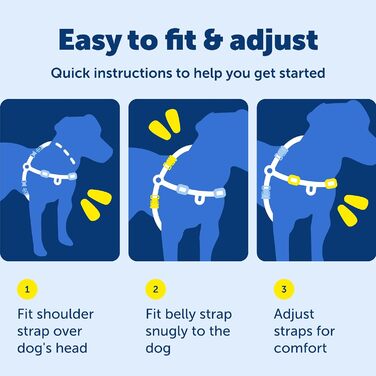 Easy to fit & adjust

Quick instructions to help you get started

1

Fit shoulder strap over dog's head

2

Fit belly strap snugly to the dog

3

Adjust straps for comfort