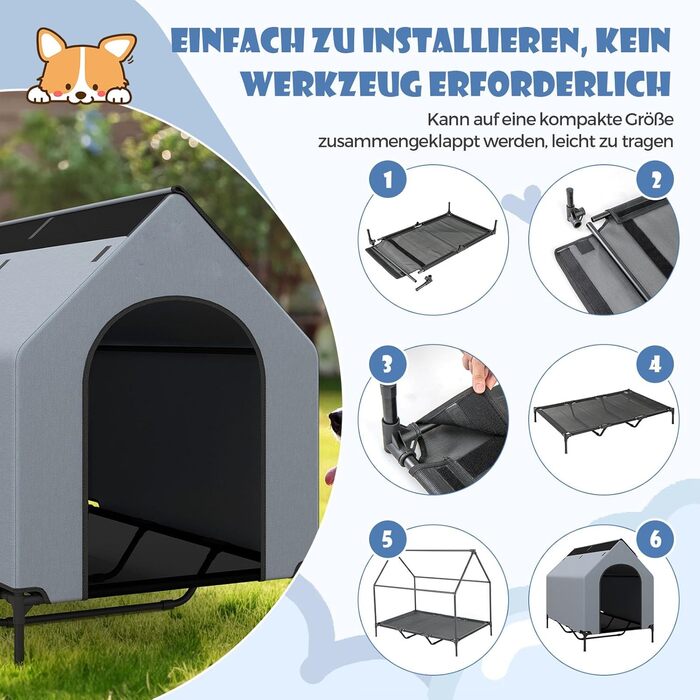 EINFACH ZU INSTALLIEREN, KEIN WERKZEUG ERFORDERLICH

Kann auf eine kompakte Größe zusammengeklappt werden, leicht zu tragen

1

2

3

4

5

6