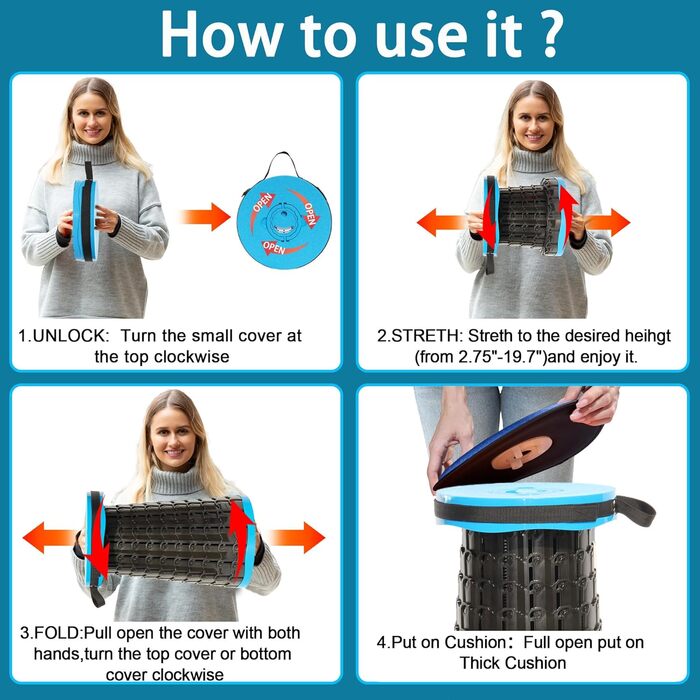 How to use it ?

OPEN
OPEN
OPEN

1.UNLOCK: Turn the small cover at the top clockwise

2.STRETH: Streth to the desired heihgt (from 2.75"-19.7")and enjoy it.

3.FOLD:Pull open the cover with both hands,turn the top cover or bottom cover clockwise

4.Put on Cushion: Full open put on Thick Cushion