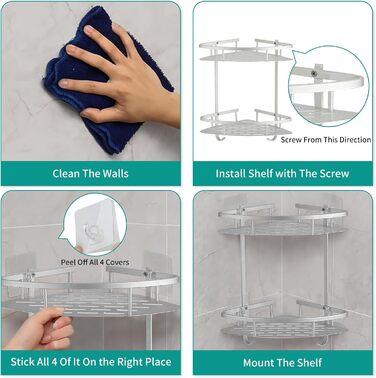 Clean The Walls

Screw From This Direction

Install Shelf with The Screw

Peel Off All 4 Covers

Stick All 4 Of It On the Right Place

Mount The Shelf