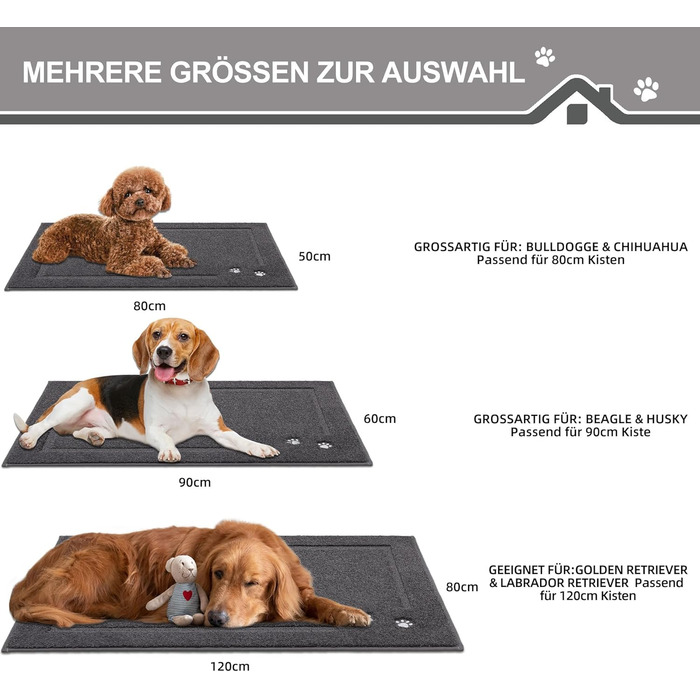 MEHRERE GRÖSSEN ZUR AUSWAHL

50cm

80cm

GROSSARTIG FÜR: BULLDOGGE & CHIHUAHUA
Passend für 80cm Kisten

60cm

90cm

GROSSARTIG FÜR: BEAGLE & HUSKY
Passend für 90cm Kiste

80cm

120cm

GEEIGNET FÜR:GOLDEN RETRIEVER & LABRADOR RETRIEVER Passend für 120cm Kisten