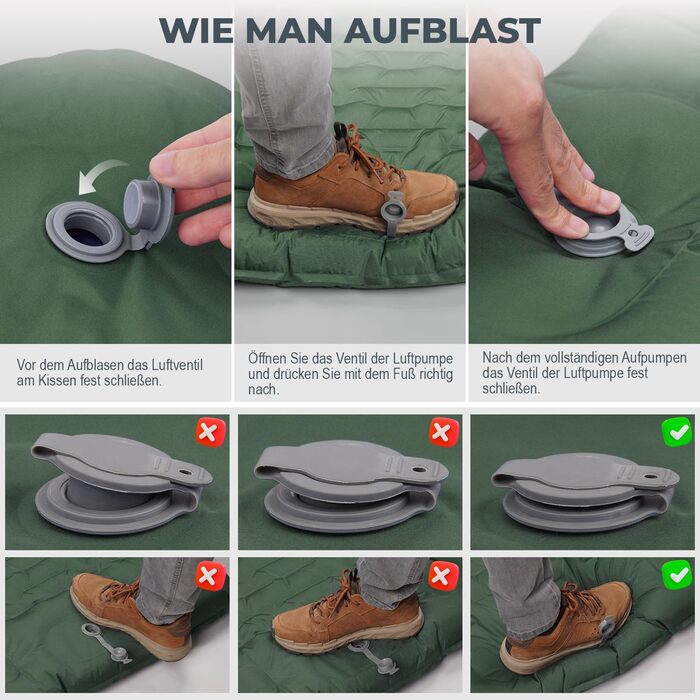 WIE MAN AUFBLAST

Vor dem Aufblasen das Luftventil am Kissen fest schließen.

Öffnen Sie das Ventil der Luftpumpe und drücken Sie mit dem Fuß richtig nach.

Nach dem vollständigen Aufpumpen das Ventil der Luftpumpe fest schließen.