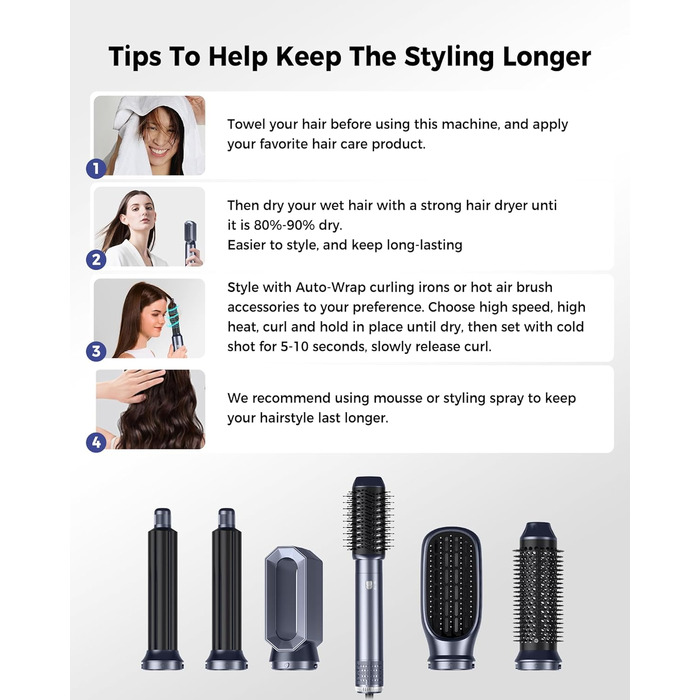 Tips To Help Keep The Styling Longer

1

Towel your hair before using this machine, and apply your favorite hair care product.

2

Then dry your wet hair with a strong hair dryer unti it is 80%-90% dry.
Easier to style, and keep long-lasting

3

Style with Auto-Wrap curling irons or hot air brush accessories to your preference. Choose high speed, high heat, curl and hold in place until dry, then set with cold shot for 5-10 seconds, slowly release curl.

4

We recommend using mousse or styling spray to keep your hairstyle last longer.