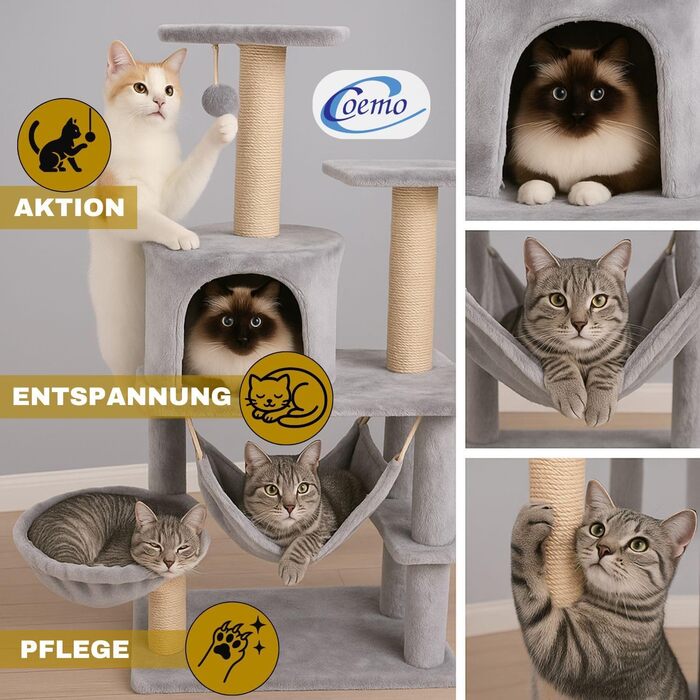 Coemo

AKTION

ENTSPANNUNG

PFLEGE