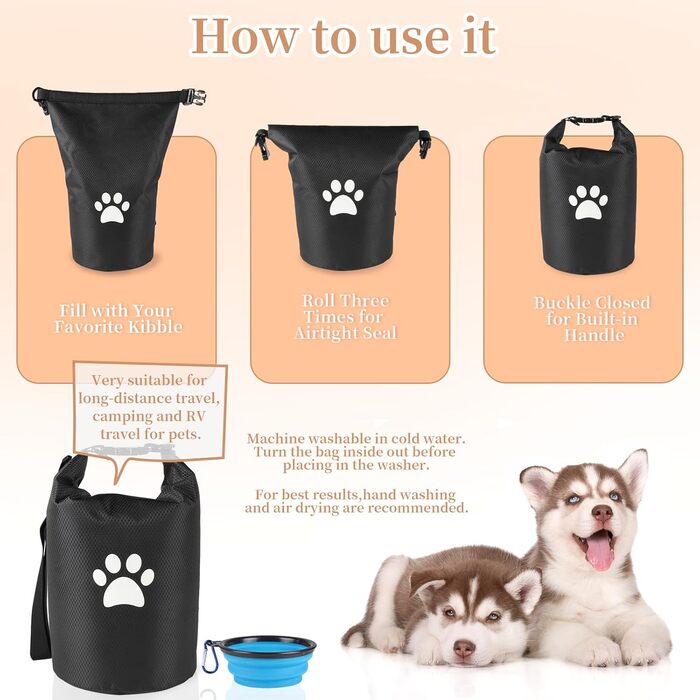 How to use it

Fill with Your Favorite Kibble

Roll Three Times for Airtight Seal

Buckle Closed for Built-in Handle

Very suitable for long-distance travel, camping and RV travel for pets.

Machine washable in cold water. Turn the bag inside out before placing in the washer.

For best results,hand washing and air drying are recommended.