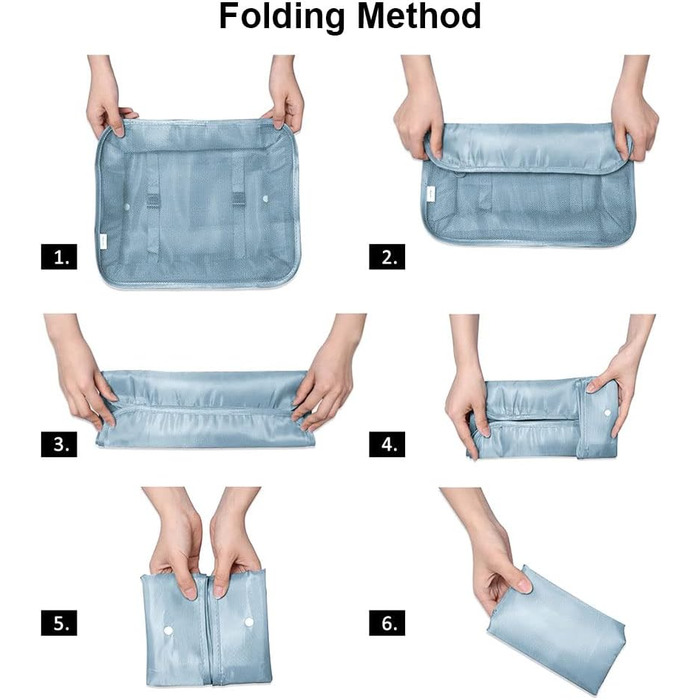 Folding Method

1.

2.

3.

4.

5.

6.