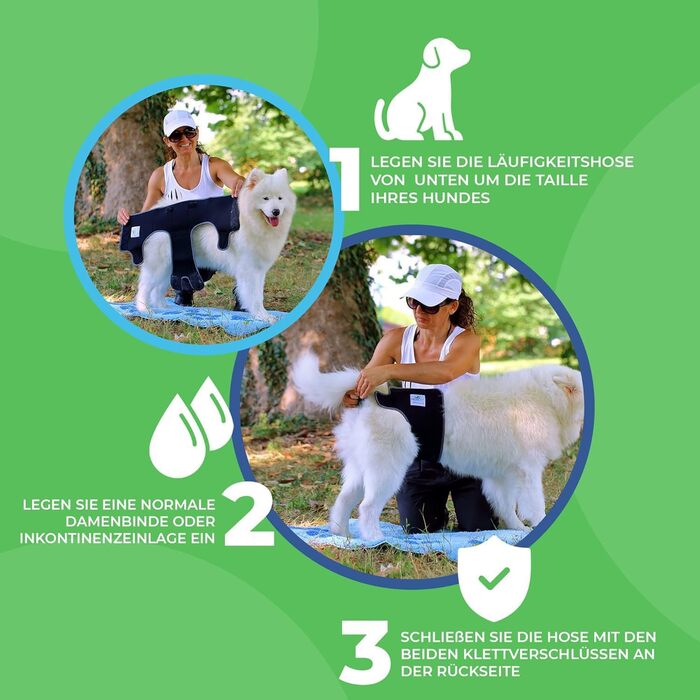 1

LEGEN SIE DIE LÄUFIGKEITSHOSE VON UNTEN UM DIE TAILLE IHRES HUNDES

LEGEN SIE EINE NORMALE DAMENBINDE ODER INKONTINENZEINLAGE EIN

2

3

SCHLIEßEN SIE DIE HOSE MIT DEN BEIDEN KLETTVERSCHLÜSSEN AN DER RÜCKSEITE