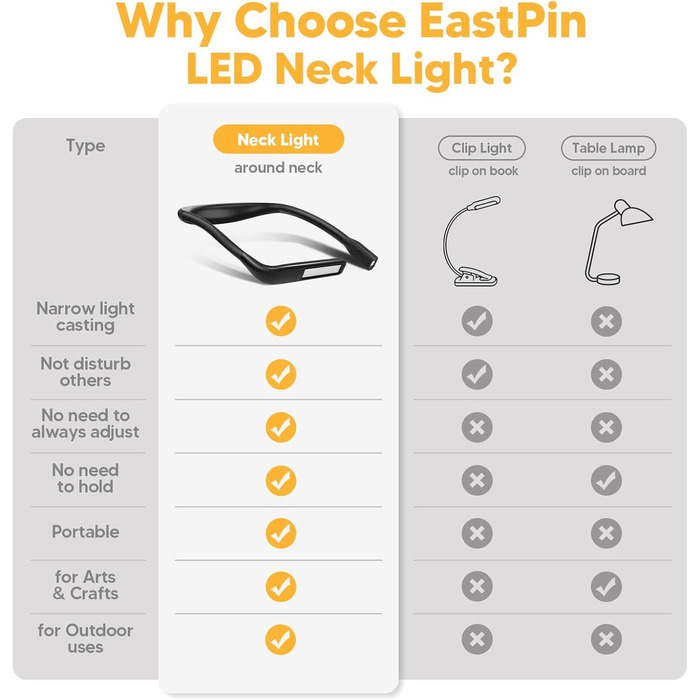 Why Choose EastPin LED Neck Light?

| Type | Neck Light around neck | Clip Light clip on book | Table Lamp clip on board |
|---|---|---|---|
| Narrow light casting | ✓ | ✓ | ✗ |
| Not disturb others | ✓ | ✓ | ✗ |
| No need to always adjust | ✓ | ✗ | ✗ |
| No need to hold | ✓ | ✗ | ✓ |
| Portable | ✓ | ✗ | ✗ |
| for Arts & Crafts | ✓ | ✗ | ✓ |
| for Outdoor uses | ✓ | ✗ | ✗ |