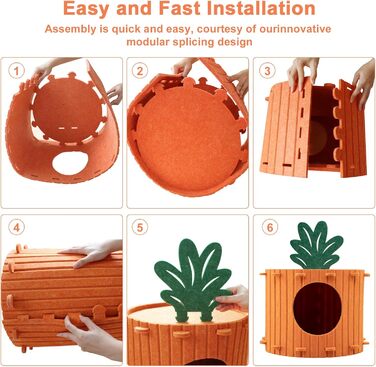 Easy and Fast Installation

Assembly is quick and easy, courtesy of ourinnovative modular splicing design

1

2

3

4

5

6