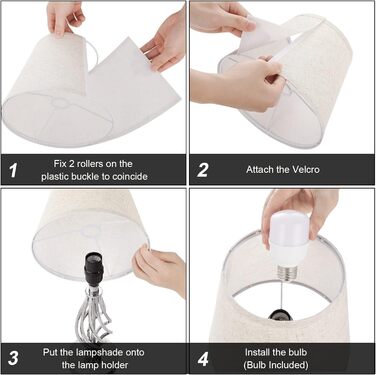 1
Fix 2 rollers on the plastic buckle to coincide

2
Attach the Velcro

3
Put the lampshade onto the lamp holder

4
Install the bulb (Bulb Included)