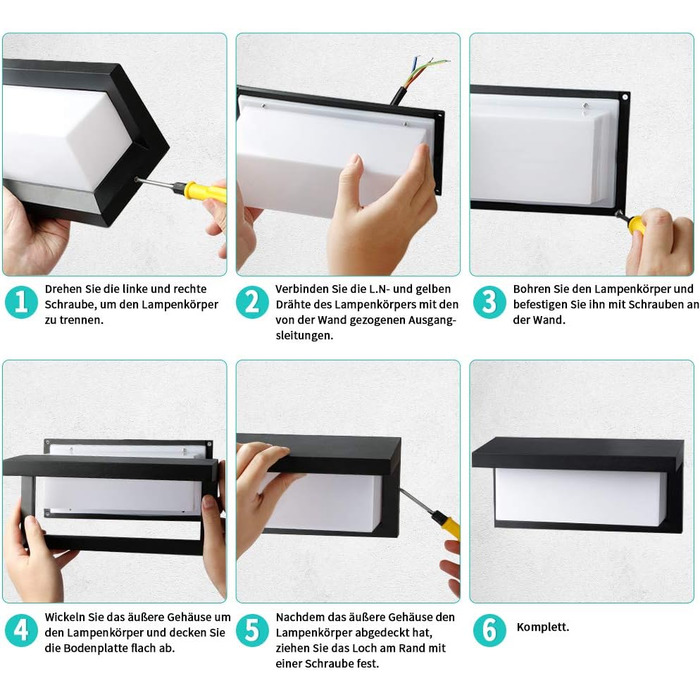 1 Drehen Sie die linke und rechte Schraube, um den Lampenkörper zu trennen.

2 Verbinden Sie die L.N- und gelben Drähte des Lampenkörpers mit den von der Wand gezogenen Ausgangsleitungen.

3 Bohren Sie den Lampenkörper und befestigen Sie ihn mit Schrauben an der Wand.

4 Wickeln Sie das äußere Gehäuse um den Lampenkörper und decken Sie die Bodenplatte flach ab.

5 Nachdem das äußere Gehäuse den Lampenkörper abgedeckt hat, ziehen Sie das Loch am Rand mit einer Schraube fest.

6 Komplett.