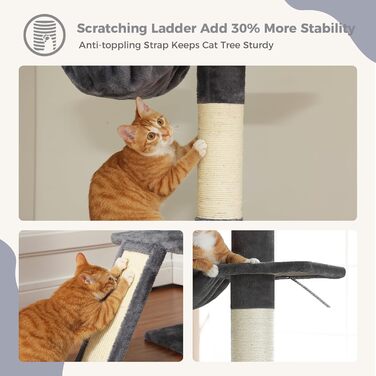 Scratching Ladder Add 30% More Stability
Anti-toppling Strap Keeps Cat Tree Sturdy