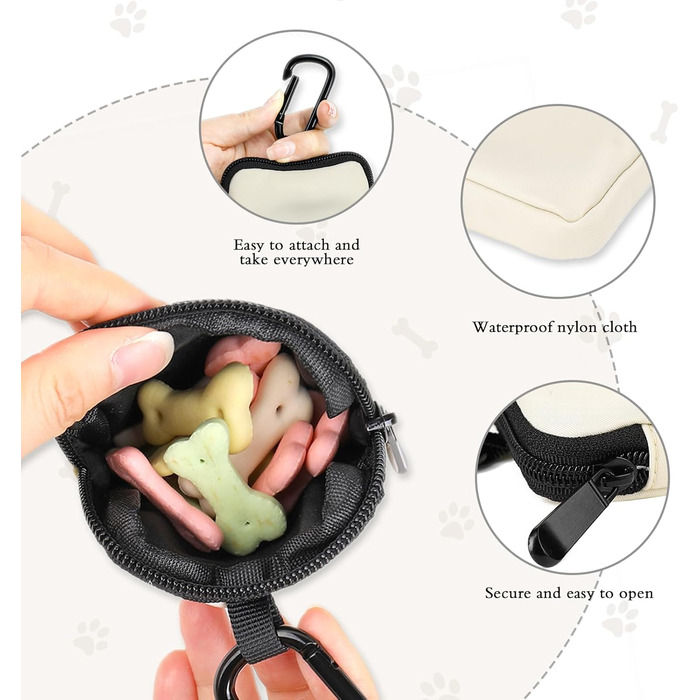 Easy to attach and take everywhere

Waterproof nylon cloth

Secure and easy to open