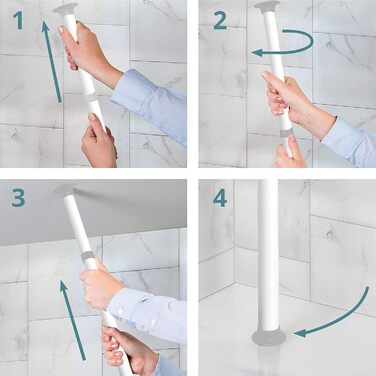 1

2

3

4