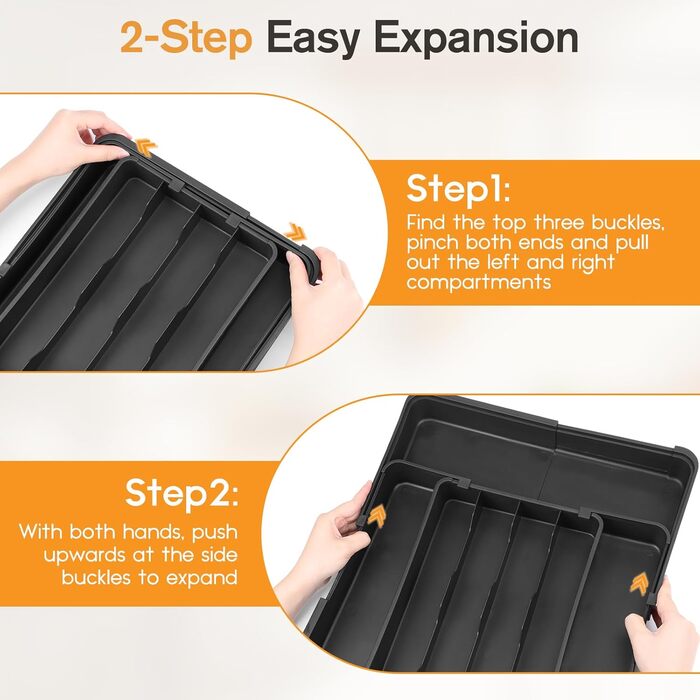 2-Step Easy Expansion

Step1:

Find the top three buckles, pinch both ends and pull out the left and right compartments

Step2:

With both hands, push upwards at the side buckles to expand