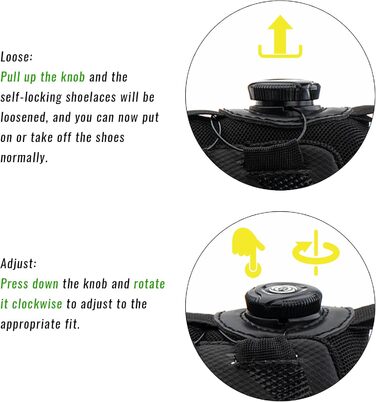 Loose:
Pull up the knob and the self-locking shoelaces will be loosened, and you can now put on or take off the shoes normally.

Adjust:
Press down the knob and rotate it clockwise to adjust to the appropriate fit.