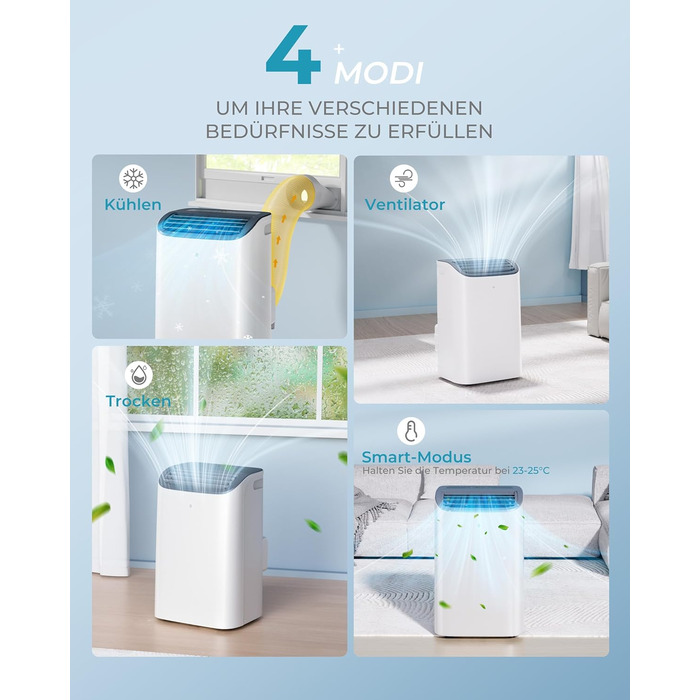 4 + MODI

UM IHRE VERSCHIEDENEN BEDÜRFNISSE ZU ERFÜLLEN

Kühlen

Ventilator

Trocken

Smart-Modus
Halten Sie die Temperatur bei 23-25°C