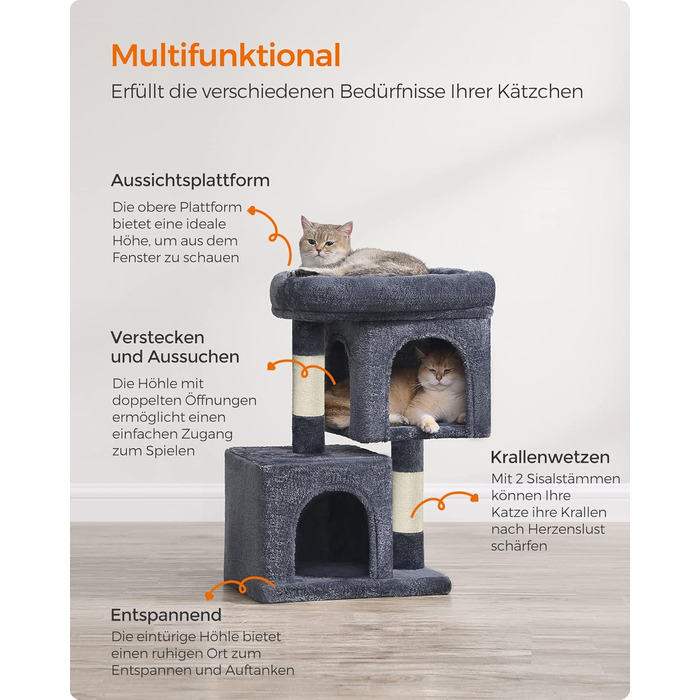 Multifunktional
Erfüllt die verschiedenen Bedürfnisse Ihrer Kätzchen

Aussichtsplattform
Die obere Plattform bietet eine ideale Höhe, um aus dem Fenster zu schauen

Verstecken und Aussuchen
Die Höhle mit doppelten Öffnungen ermöglicht einen einfachen Zugang zum Spielen

Krallenwetzen
Mit 2 Sisalstämmen können Ihre Katze ihre Krallen nach Herzenslust schärfen

Entspannend
Die eintürige Höhle bietet einen ruhigen Ort zum Entspannen und Auftanken