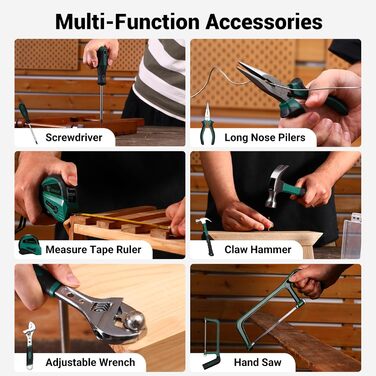 Multi-Function Accessories

Screwdriver

Long Nose Pilers

Measure Tape Ruler

Claw Hammer

Adjustable Wrench

Hand Saw