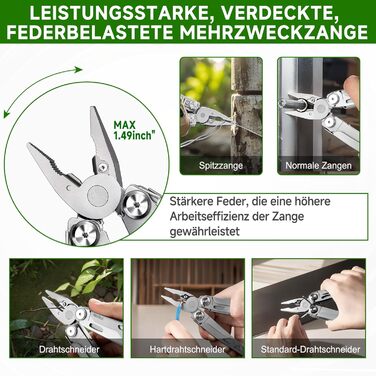 LEISTUNGSSTARKE, VERDECKTE, FEDERBELASTETE MEHRZWECKZANGE

MAX 1.49inch"

Spitzzange

Normale Zangen

Stärkere Feder, die eine höhere Arbeitseffizienz der Zange gewährleistet

Drahtschneider

Hartdrahtschneider

Standard-Drahtschneider