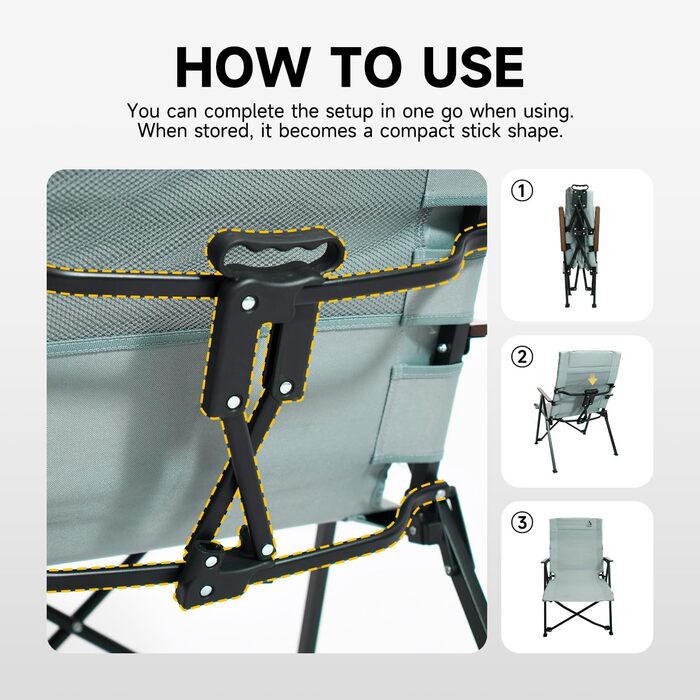 HOW TO USE

You can complete the setup in one go when using. When stored, it becomes a compact stick shape.

①

②

③